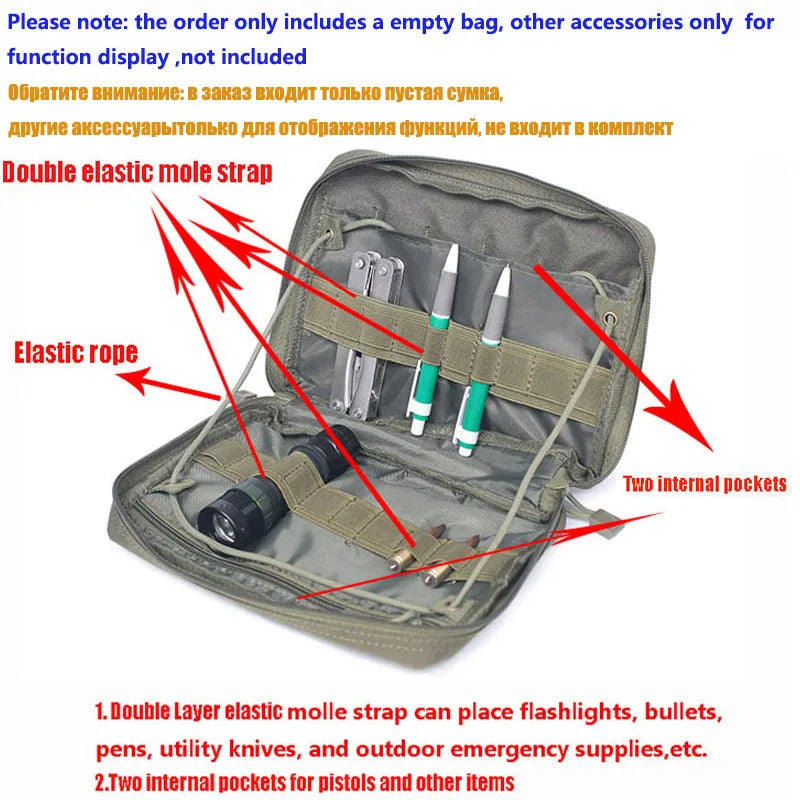 Please note: the order only includes a empty bag, other accessories only for function display ,not included

Обратите внимание: в заказ входит только пустая сумка, другие аксессуарытолько для отображения функций, не входит в комплект

Double elastic mole strap

Elastic rope

Two internal pockets

1. Double Layer elastic molle strap can place flashlights, bullets, pens, utility knives, and outdoor emergency supplies,etc.

2.Two internal pockets for pistols and other items