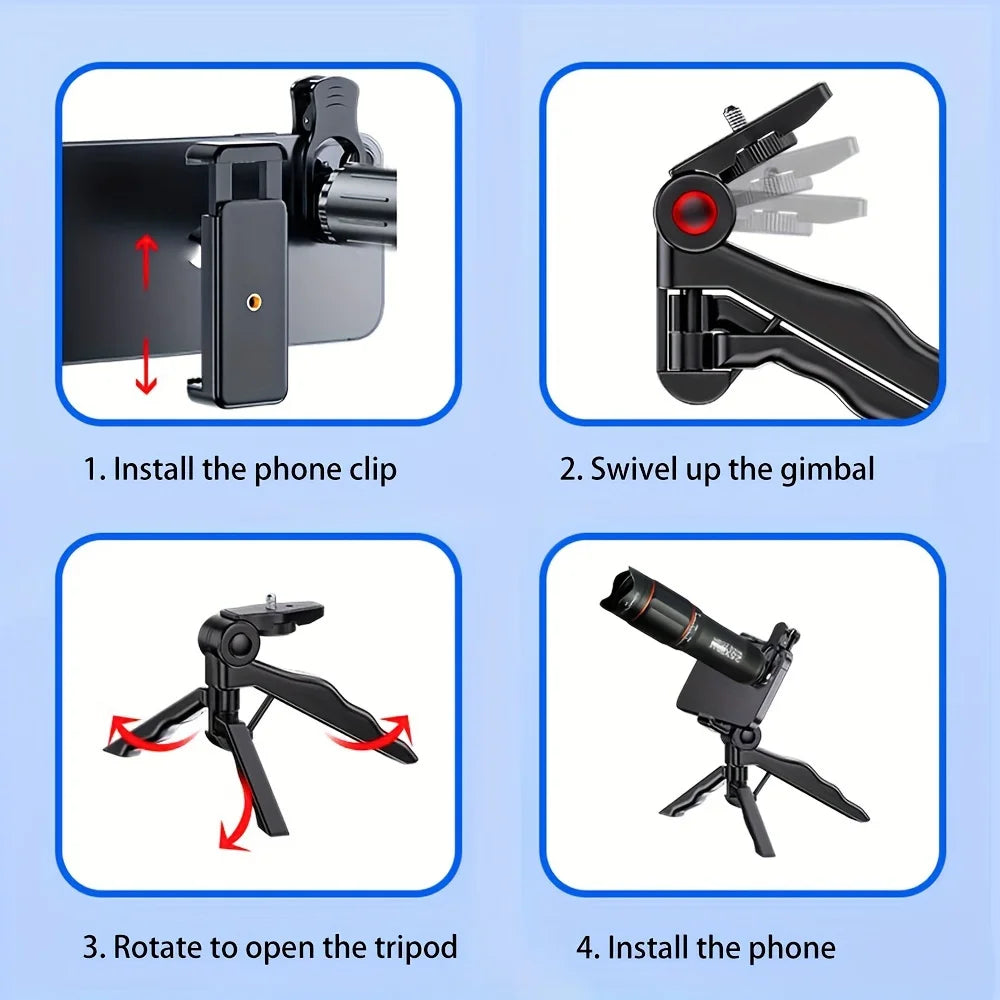 1. Install the phone clip

2. Swivel up the gimbal

3. Rotate to open the tripod

4. Install the phone